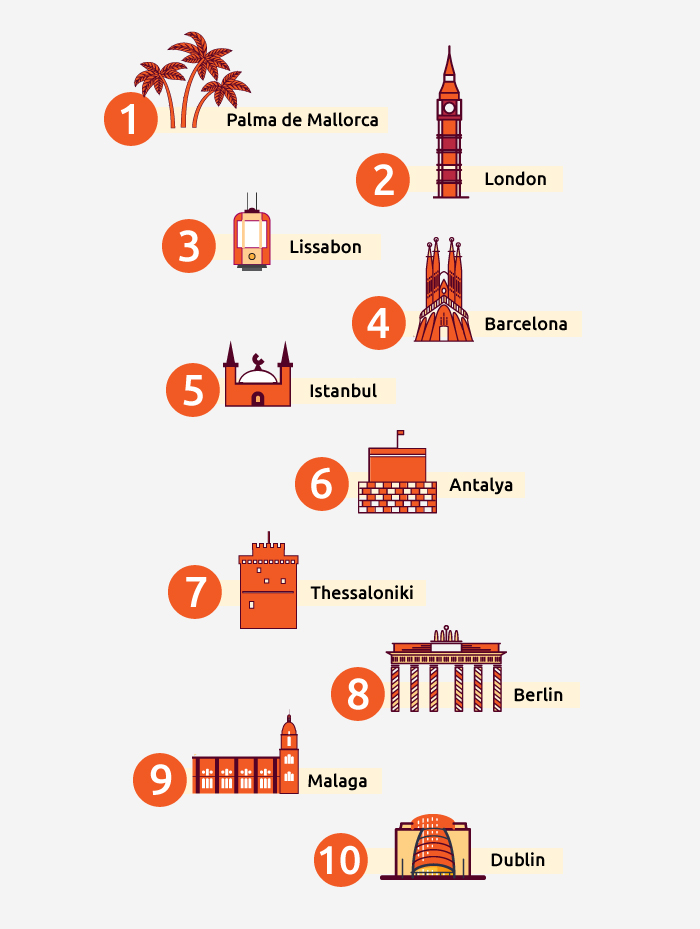 1 Palma de Mallorca

2 London

3 Lissabon

4 Barcelona

5 Istanbul

6 Antalya

7 Thessaloniki

8 Berlin

9 Malaga

10 Dublin